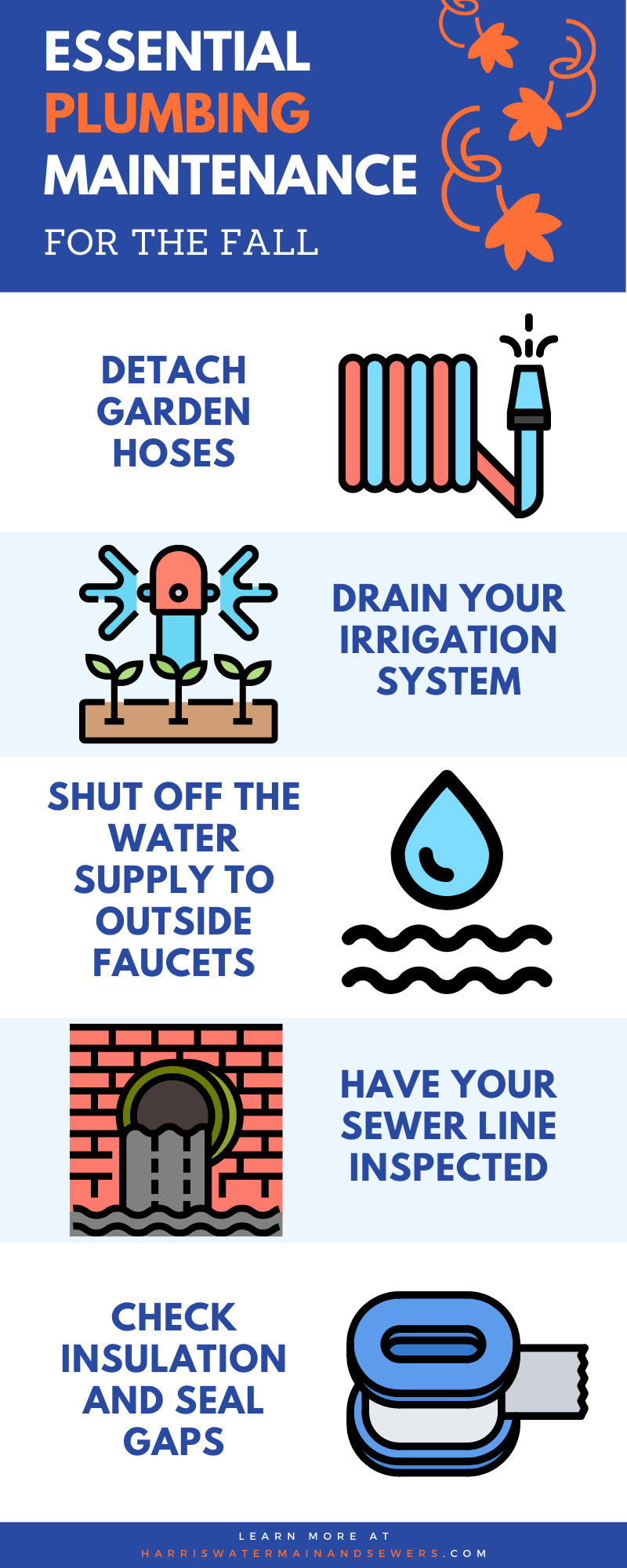 ESSENTIAL PLUMBING MAINTENANCE

FOR THE FALL

DETACH GARDEN HOSES

DRAIN YOUR IRRIGATION SYSTEM

SHUT OFF THE WATER SUPPLY TO OUTSIDE FAUCETS

HAVE YOUR SEWER LINE INSPECTED

CHECK INSULATION AND SEAL GAPS

LEARN MORE AT

HARRISWATERMAINANDSEWERS.COM